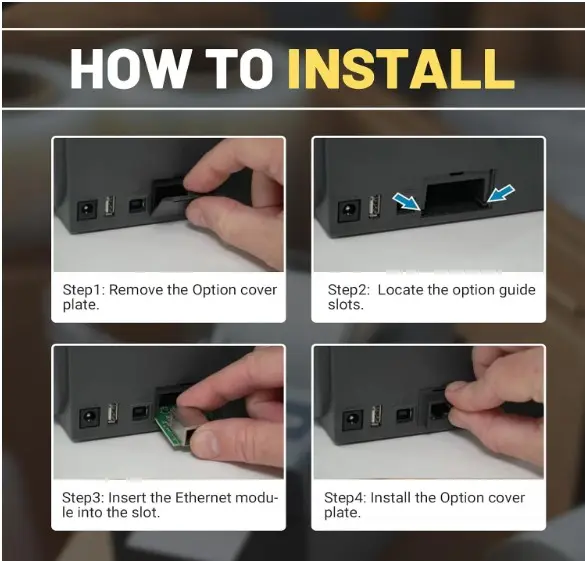 HOW TO INSTALL

Step1: Remove the Option cover plate.

Step2: Locate the option guide slots.

Step3: Insert the Ethernet module into the slot.

Step4: Install the Option cover plate.