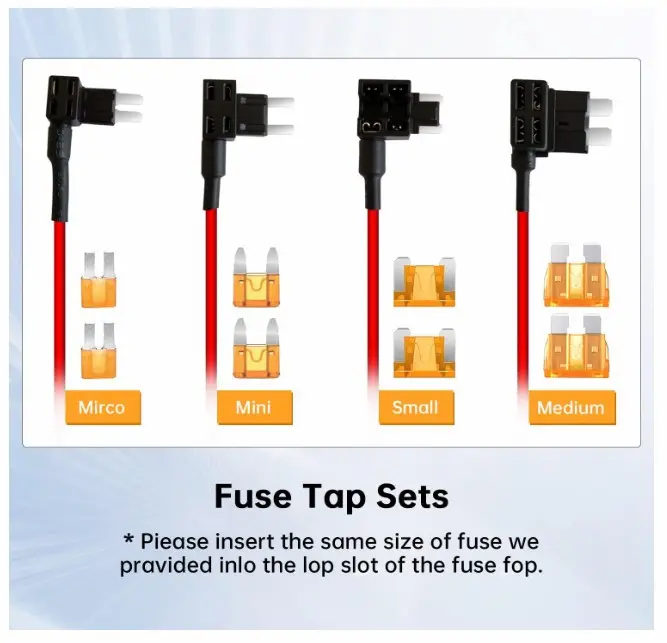 Mirco

Mini

Small

Medium

Fuse Tap Sets

* Piease insert the same size of fuse we pravided inlo the lop slot of the fuse fop.