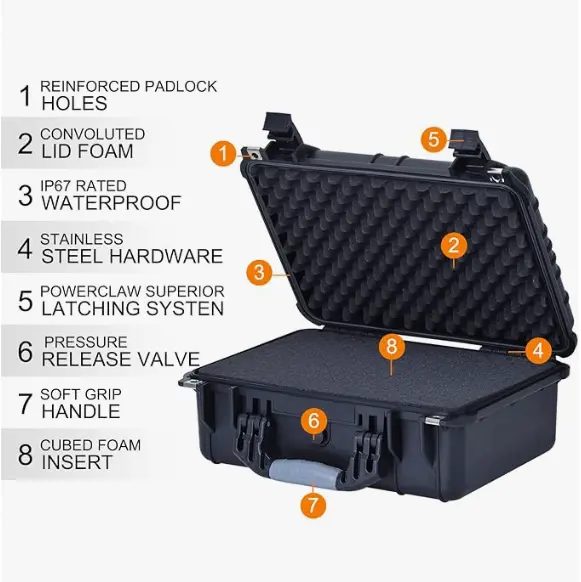 1 REINFORCED PADLOCK HOLES

2 CONVOLUTED LID FOAM

3 IP67 RATED WATERPROOF

4 STAINLESS STEEL HARDWARE

5 POWERCLAW SUPERIOR LATCHING SYSTEN

6 PRESSURE RELEASE VALVE

7 SOFT GRIP HANDLE

8 CUBED FOAM INSERT

1

5

2

3

8

4

6

7