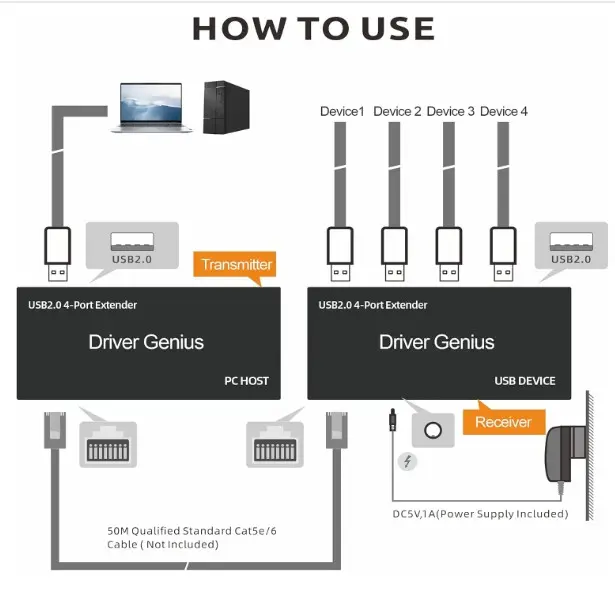 HOW TO USE

Device1 Device 2 Device 3 Device 4

USB2.0

Transmitter

USB2.0

USB2.0 4-Port Extender

Driver Genius

PC HOST

USB2.0 4-Port Extender

Driver Genius

USB DEVICE

Receiver

DC5V,1A(Power Supply Included)

50M Qualified Standard Cat5e/6 Cable ( Not Included)