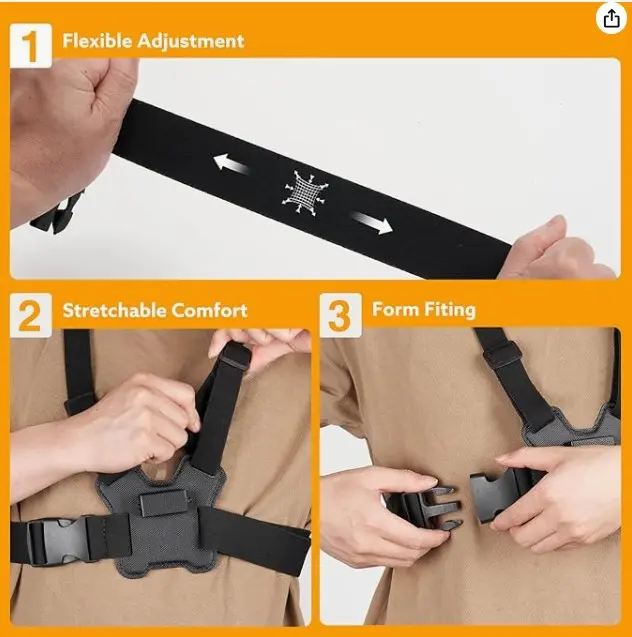 1 Flexible Adjustment

2 Stretchable Comfort

3 Form Fiting